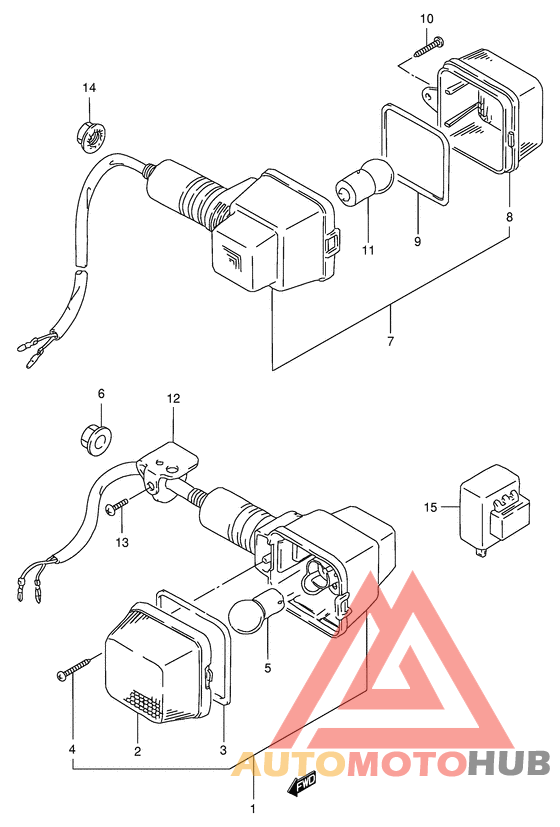 10
14
8
11
9
7
6
12
15
13
5
4
2
3
AUTOMOTOHUB
FWD
1