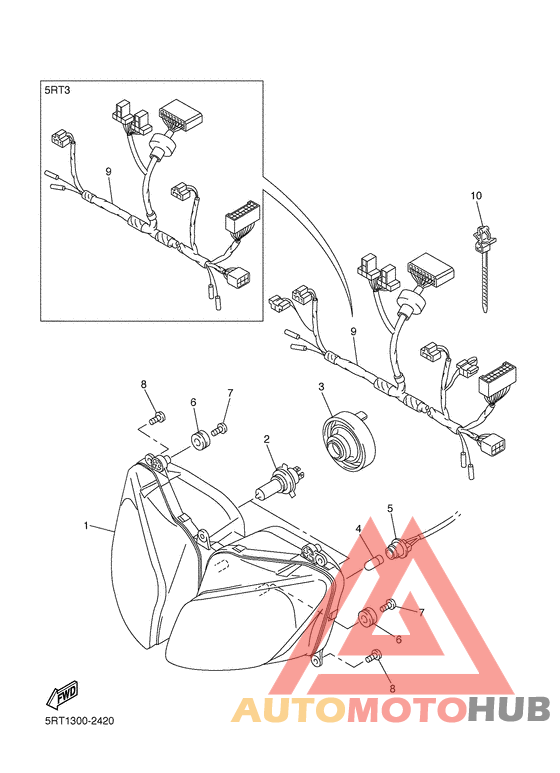 5RT3

9

10

9

8

6

7

3

2

1

4

5

7

6

8

FWD

5RT1300-2420

AUTOMOTOHUB