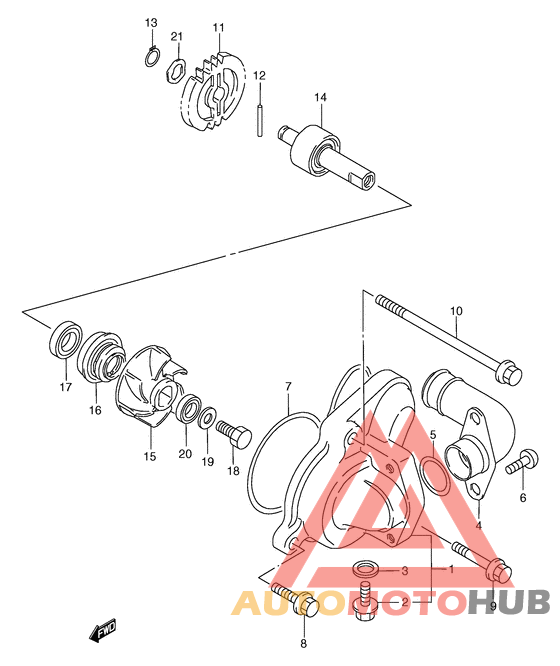 13
21
11
12
14
10
17
16
15
20
19
18
7
5
6
4
3
1
2
9
8
FWD
AUTOMOTOHUB