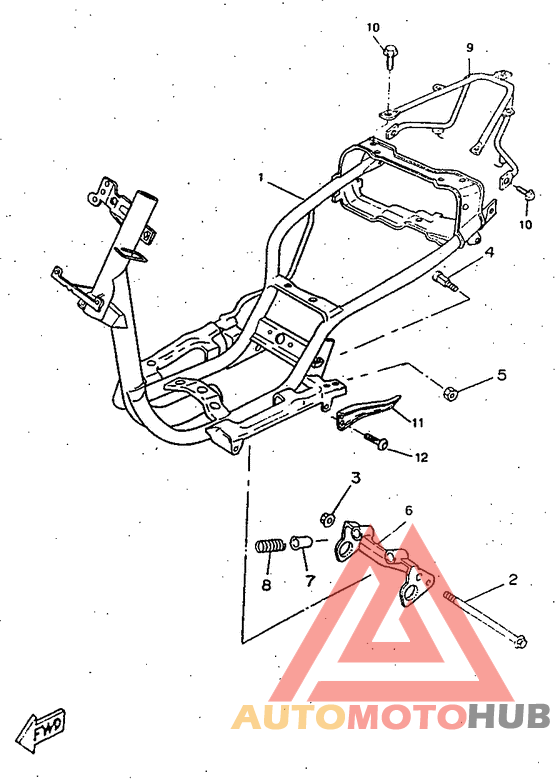 10
9
1
10
4
5
11
12
3
6
8
7
2
FWD
AUTOMOTOHUB