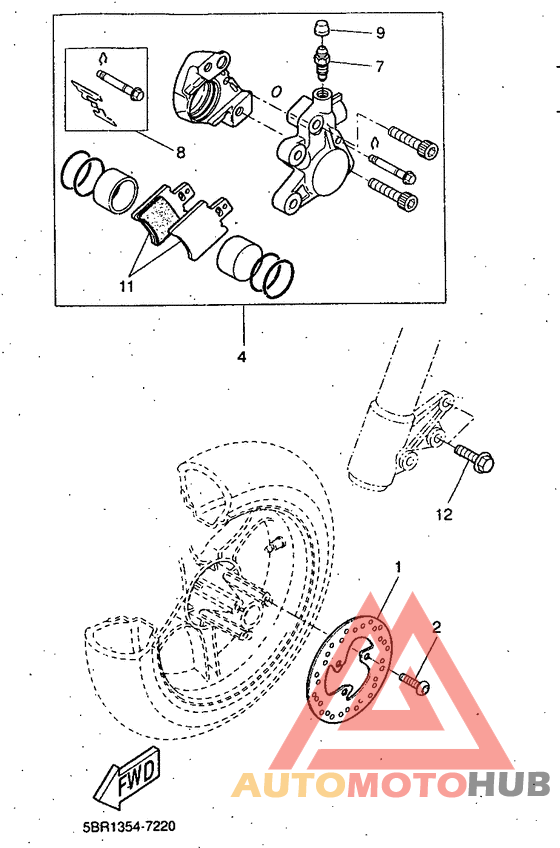 9
7
8
11
4
12
1
2
FWD
AUTOMOTOHUB
5BR1354-7220