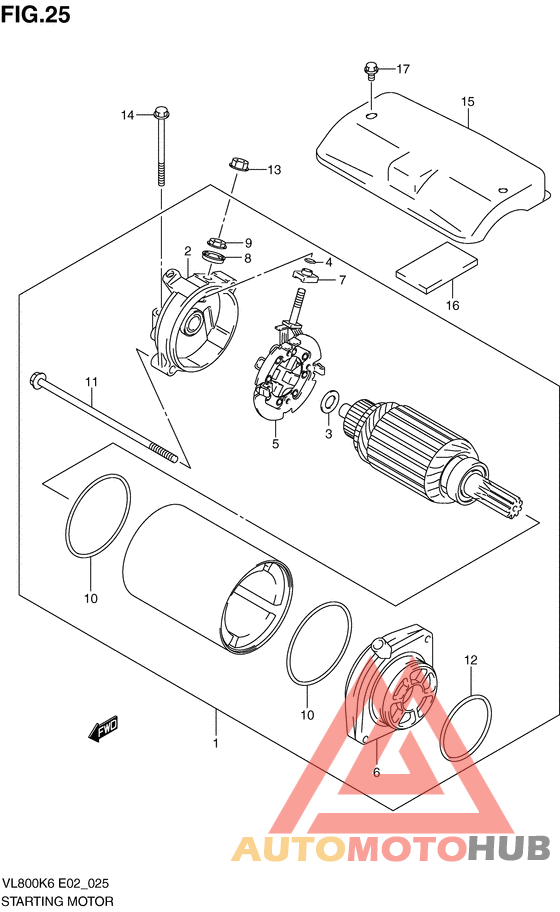 FIG.25

17
15
14
13
9
8
2
4
7
16
11
5
3
10
10
12
1
6
FWD

AUTOMOTOHUB

VL800K6 E02_025
STARTING MOTOR