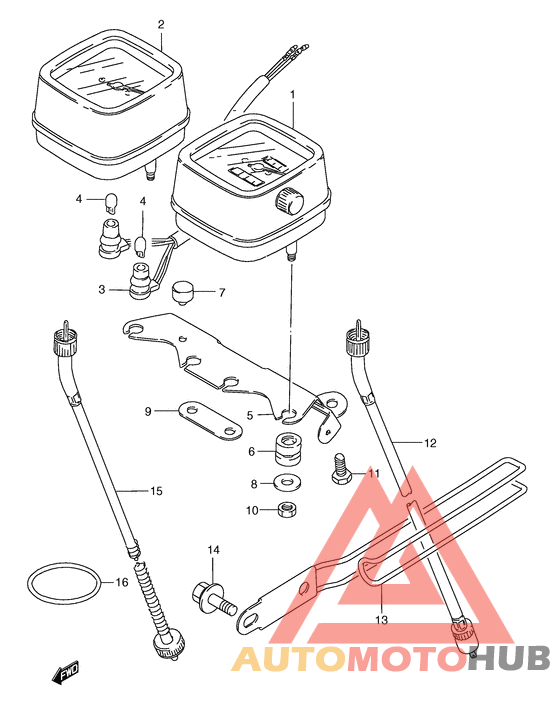 2
1
4
4
3
7
9
5
6
8
10
11
12
15
14
16
13
FWD
AUTOMOTOHUB