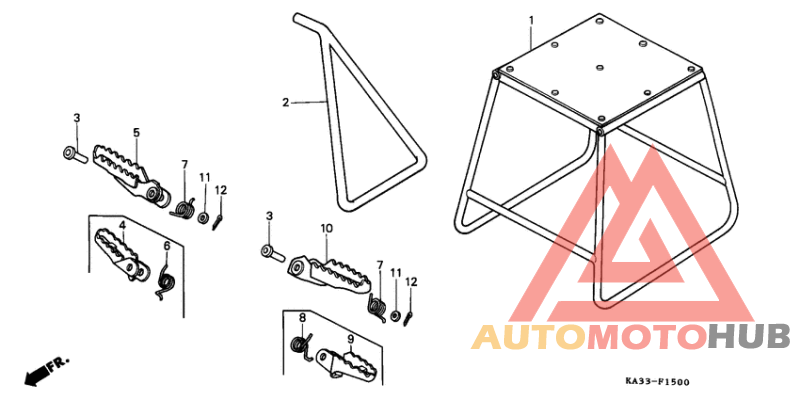 1
2
3
5
7
11
12
4
6
3
10
7
11
12
8
9
FR.
AUTOMOTOHUB
KA33-F1500