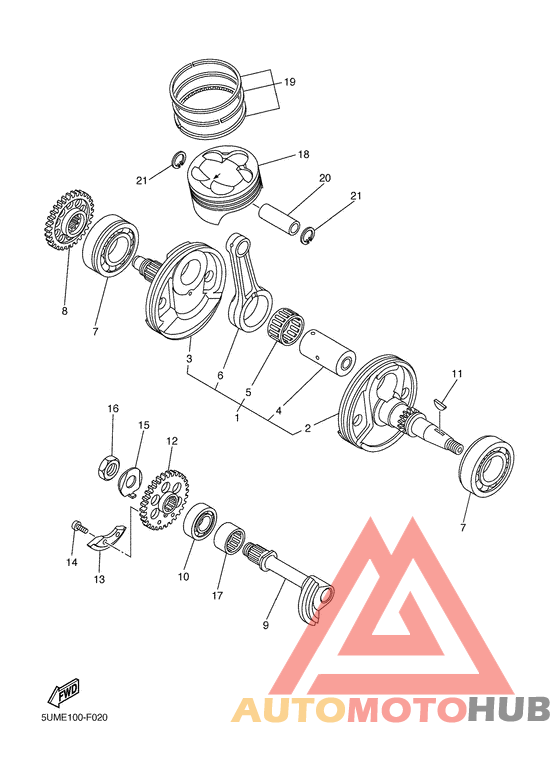 19
18
21
20
21
8
7
3
6
5
4
1
2
11
16
15
12
7
14
13
10
17
9
FWD
5UME100-F020
AUTOMOTOHUB