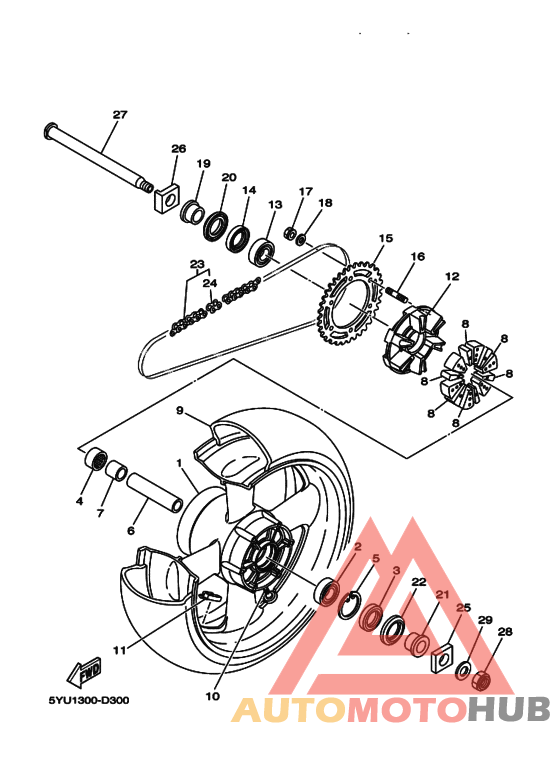 27
26
19
20
14
13
17
18
15
16
12
23
24
8
8
8
8
8
8
9
1
4
7
6
2
5
3
22
21
25
29
28
11
10
FWD
5YU1300-D300
AUTOMOTOHUB