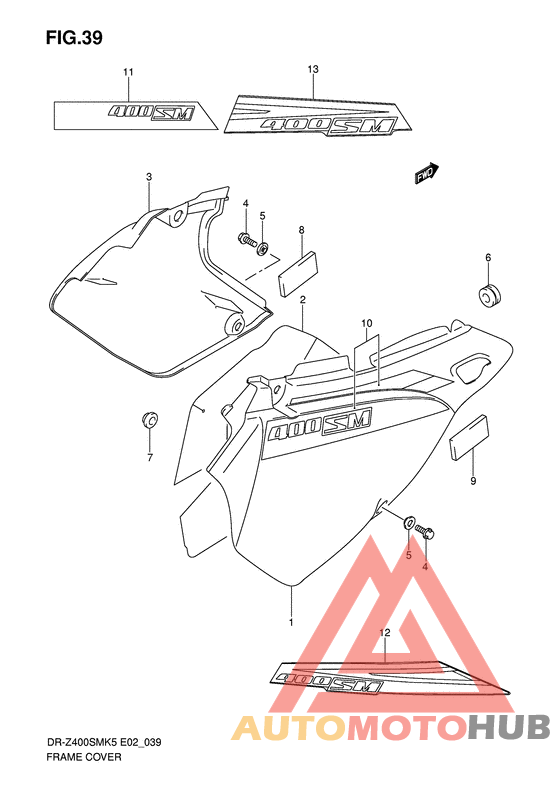 FIG.39

11

400SM

13

400SM

FWD

3

4

5

8

6

2

10

400SM

7

9

5

4

1

12

400SM

AUTOMOTOHUB

DR-Z400SMK5 E02_039
FRAME COVER