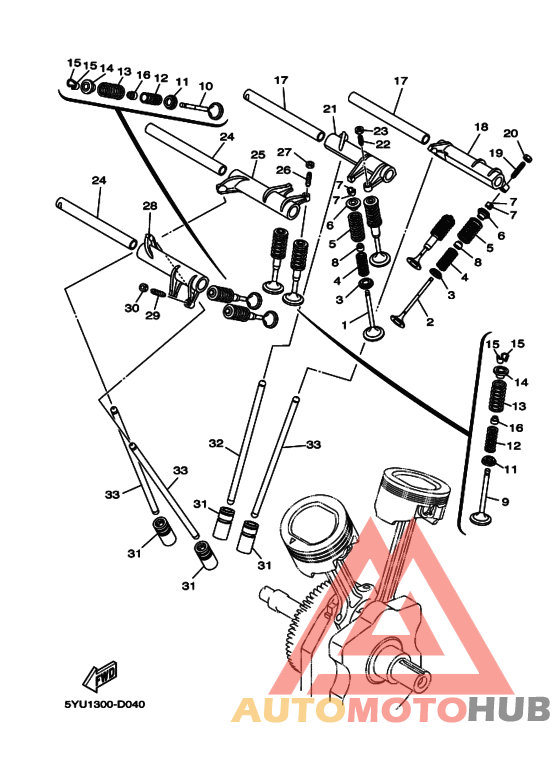 15 15 14 13 16 12 11 10

17

17

21

23

22

18

20

19

24

25

27

26

24

28

7

7

6

5

8

4

3

1

7

7

6

5

8

4

3

2

30

29

15 15

14

13

16

12

11

9

32

33

33

33

31

31

31

31

FWD

5YU1300-D040

AUTOMOTOHUB