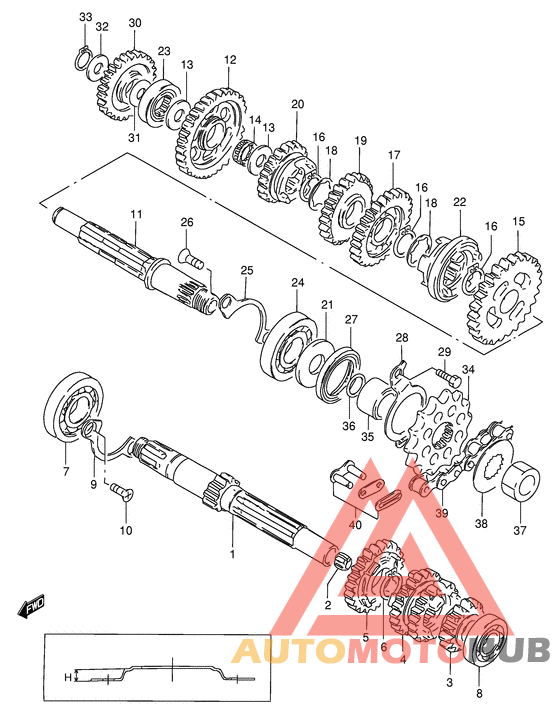 33
32
30
23
13
12
31
14
13
20
16
18
19
17
16
18
22
16
15
11
26
25
24
21
27
28
29
34
36
35
7
9
10
1
40
39
38
37
2
5
6
4
3
8
FWD
H
AUTOMOTOKLUB