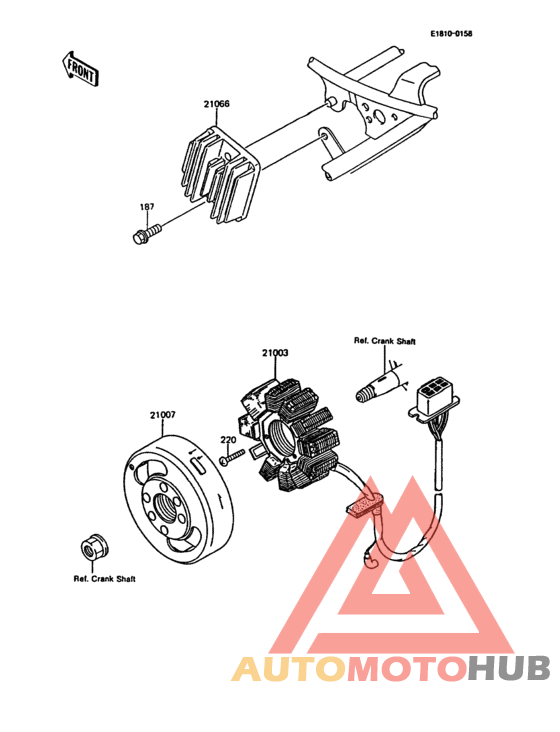 E1810-0158

FRONT

21066

187

Ref. Crank Shaft

21003

21007

220

Ref. Crank Shaft

AUTOMOTOHUB