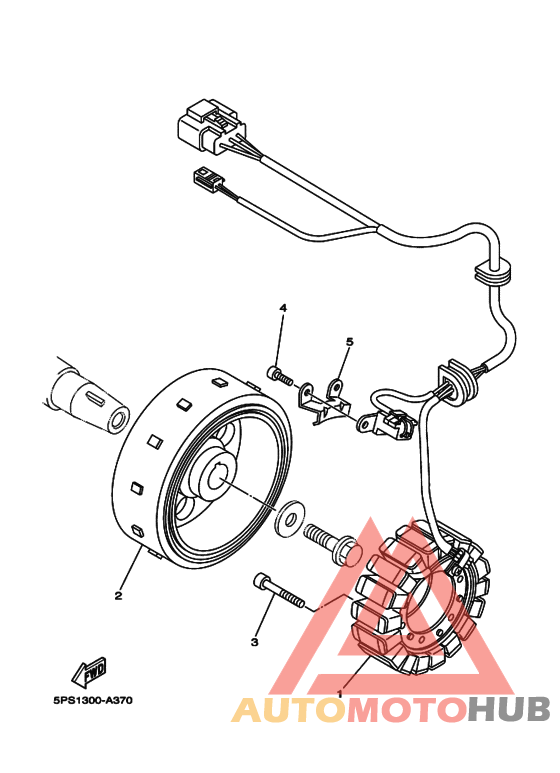 4
5
2
3
1
FWD
5PS1300-A370
AUTOMOTOHUB