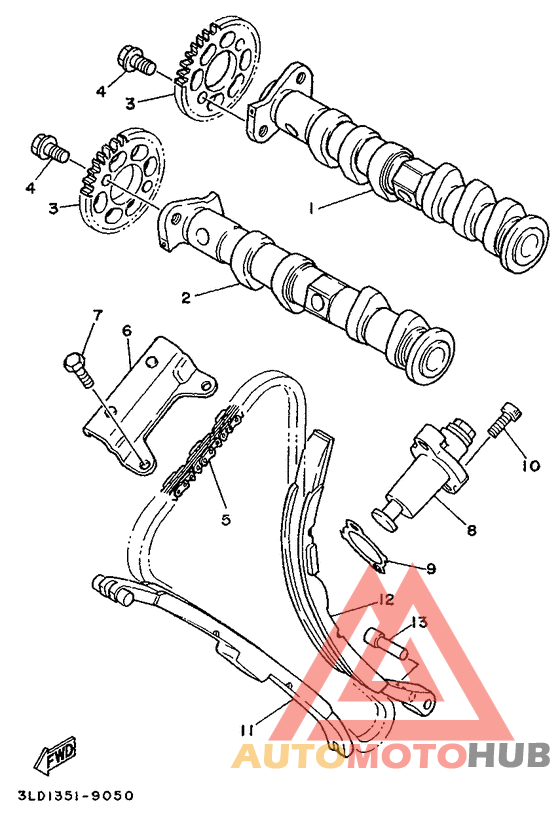 4
3
4
3
1
2
7
6
5
10
8
9
12
13
11
FWD
AUTOMOTOHUB
3LD1351-9050