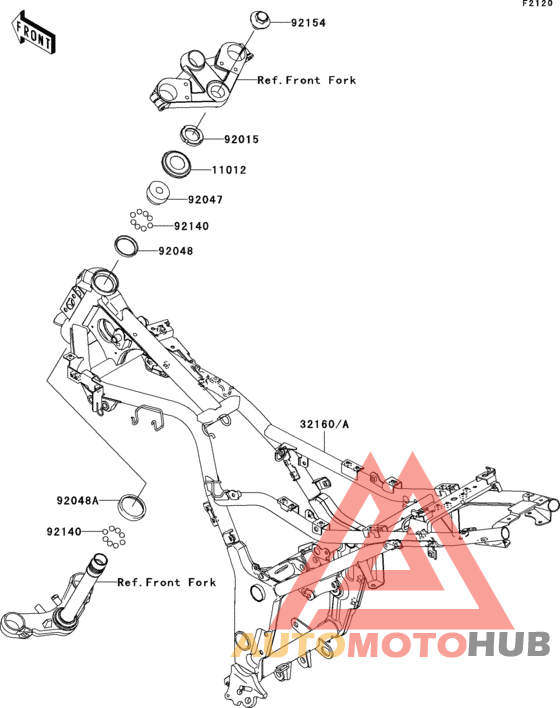 F2120

FRONT

92154

Ref.Front Fork

92015

11012

92047

92140

92048

32160/A

92048A

92140

Ref.Front Fork

AUTOMOTOHUB