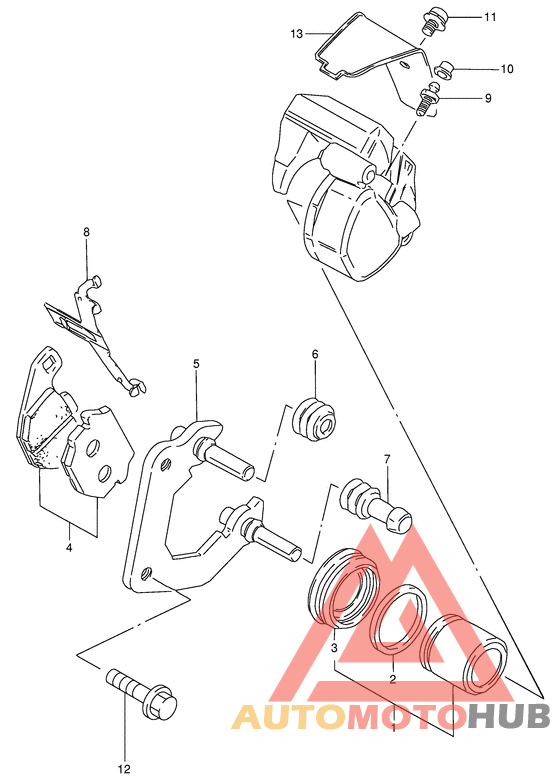 13
11
10
9
8
5
6
7
4
3
2
1
12
AUTOMOTOHUB