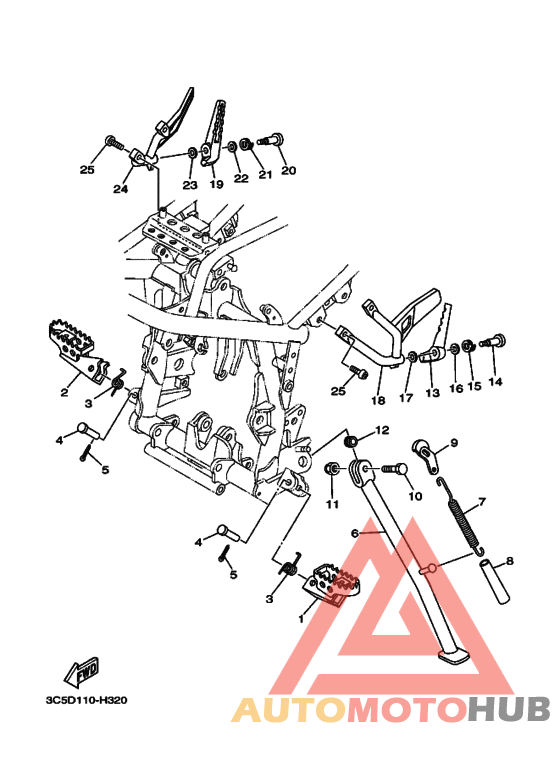 25
24
23
19
22
21
20
2
3
4
5
25
18
17
13
16
15
14
12
9
11
10
7
6
8
4
5
3
1
FWD
3C5D110-H320
AUTOMOTOHUB