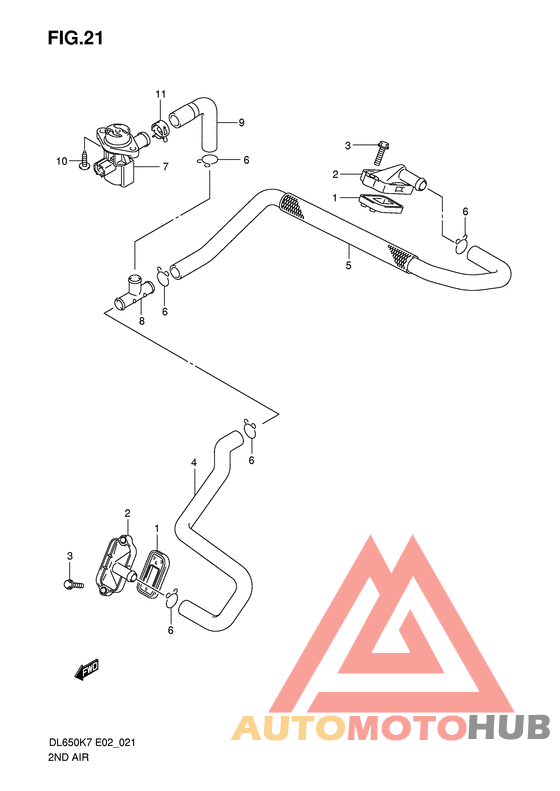 FIG.21

11
9
10
7
6
3
2
1
6
5
8
6
6
4
2
1
3
6
FWD

AUTOMOTOHUB

DL650K7 E02_021
2ND AIR