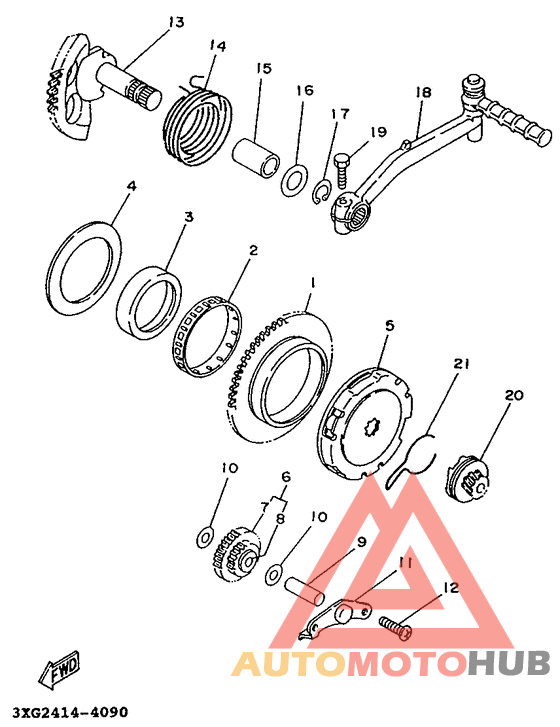 13
14
15
16
17
19
18
4
3
2
1
5
21
20
10
6
7
8
10
9
11
12
FWD
AUTOMOTOHUB
3XG2414-4090