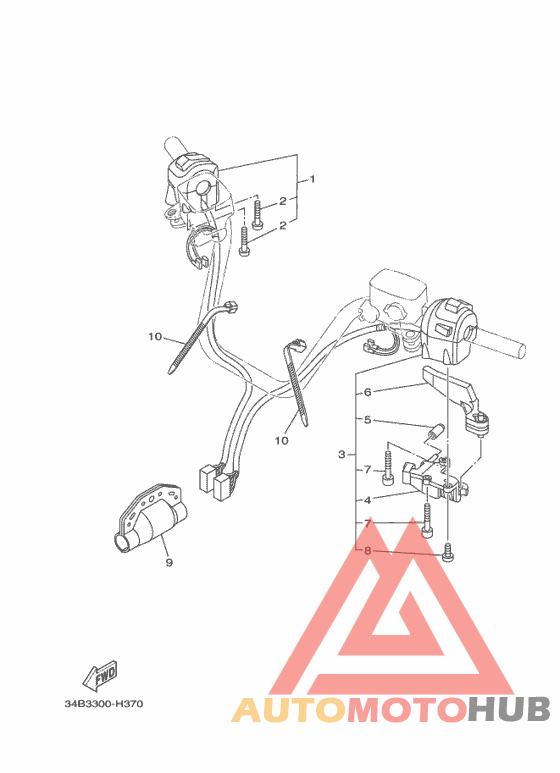 1
2
2
10
10
6
5
3
7
4
7
8
9
FWD
34B3300-H370
AUTOMOTOHUB