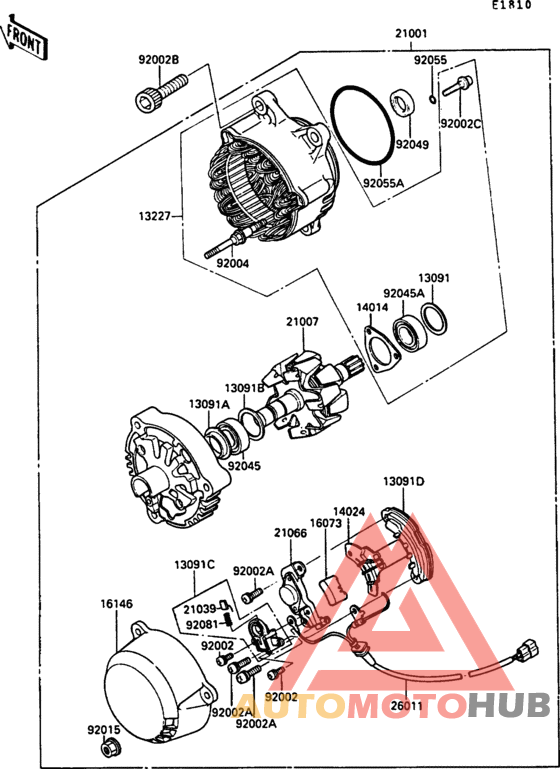 E1810

FRONT

21001

92002B

92055

92002C

92049

92055A

13227

92004

13091

92045A

14014

21007

13091B

13091A

92045

13091D

14024

16073

21066

13091C

92002A

21039

92081

16146

92002

92002A

92002

92002A

26011

92015

AUTOMOTOHUB