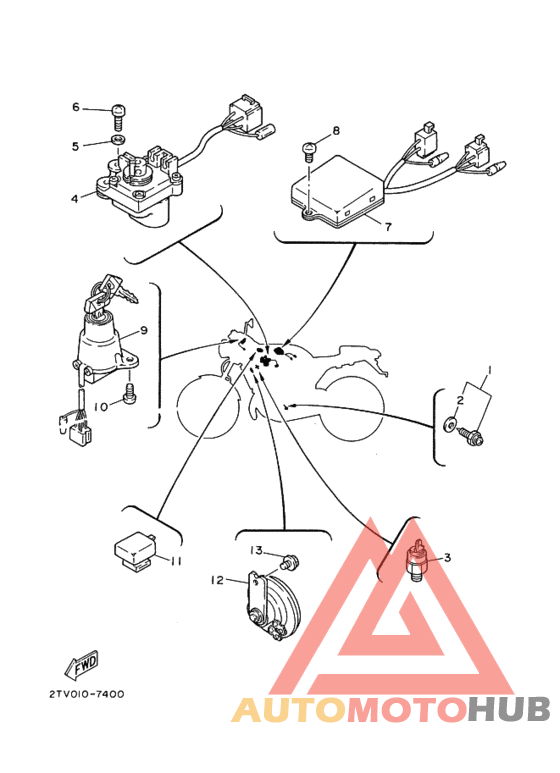 6
5
4
8
7
9
10
1
2
11
13
12
3
FWD
2TV010-7400
AUTOMOTOHUB