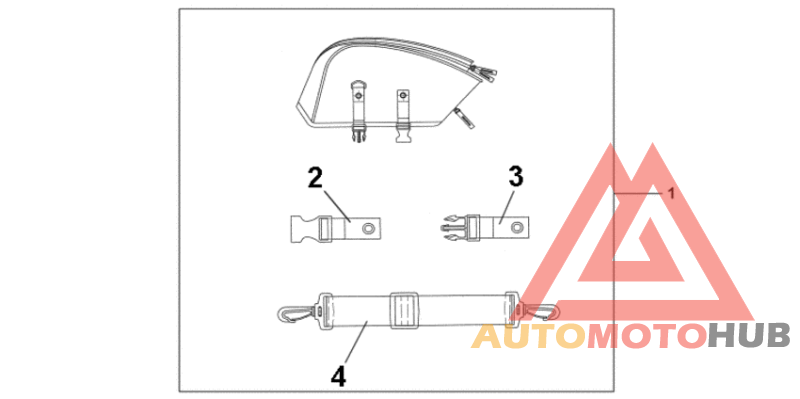 2
3
1
4
AUTOMOTOHUB