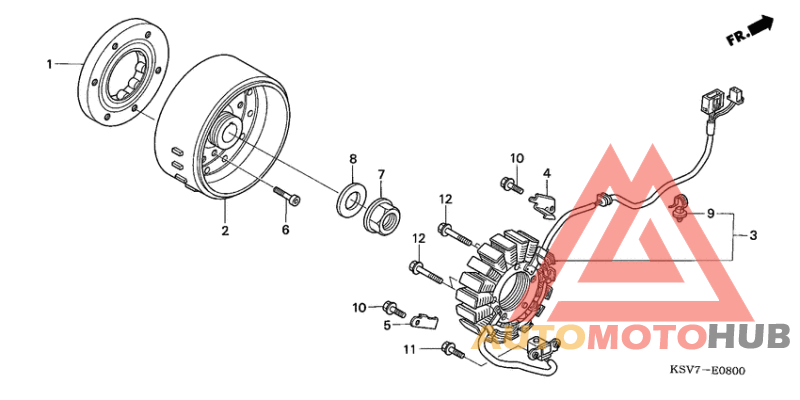 FR.

1

2

6

8

7

10

4

12

12

9

3

10

5

11

AUTOMOTOHUB

KSV7－E0800