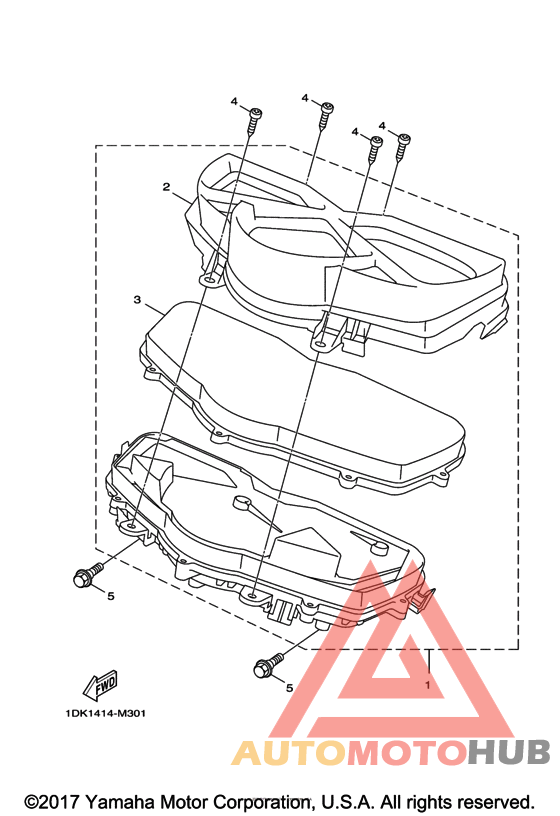 4
4
4
4
2
3
5
5
1
FWD
1DK1414-M301
AUTOMOTOHUB
©2017 Yamaha Motor Corporation, U.S.A. All rights reserved.