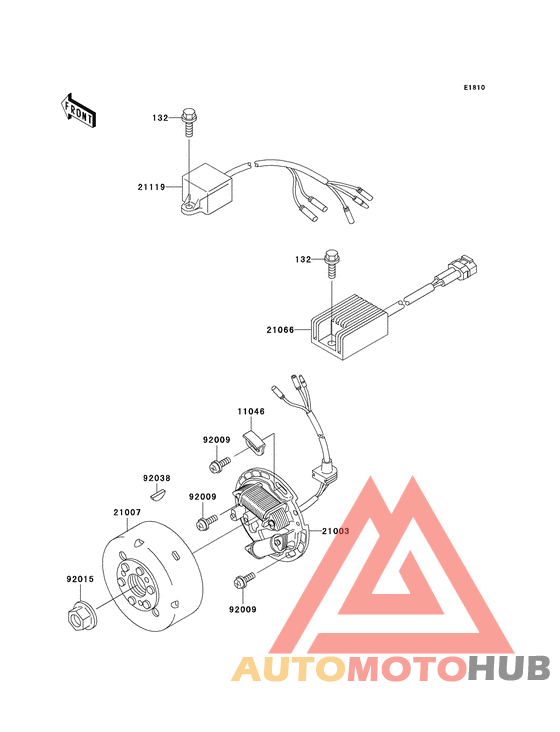 E1810

FRONT

132

21119

132

21066

11046

92009

92038

92009

21007

21003

92015

92009

AUTOMOTOHUB