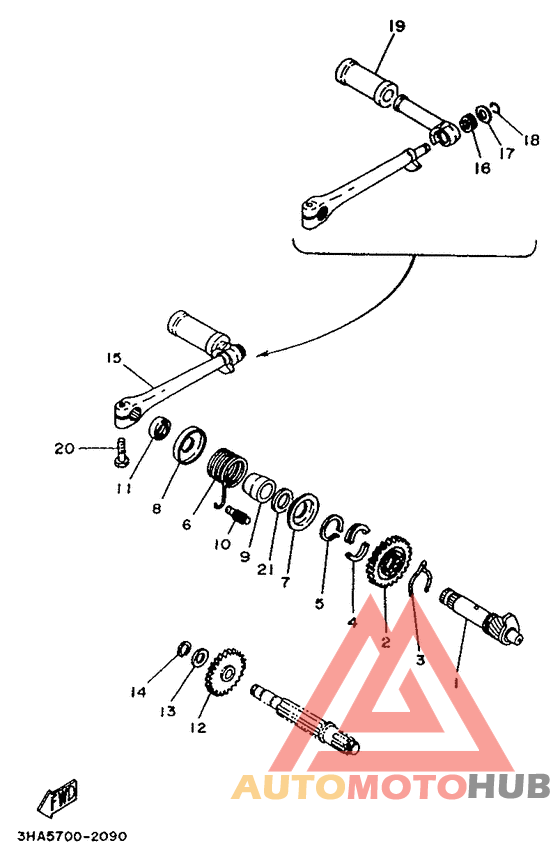 19
18
17
16
15
20
11
8
6
10
9
21
7
5
4
2
3
1
14
13
12
FWD
3HA5700-2090
AUTOMOTOHUB