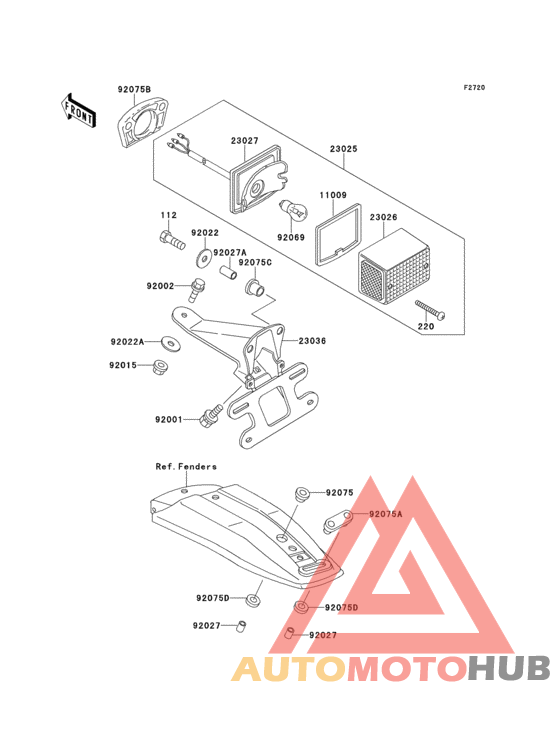 F2720

FRONT

92075B

23027

23025

11009

23026

92069

112

92022

92027A

92075C

92002

220

92022A

23036

92015

92001

Ref. Fenders

92075

92075A

92075D

92075D

92027

92027

AUTOMOTOHUB