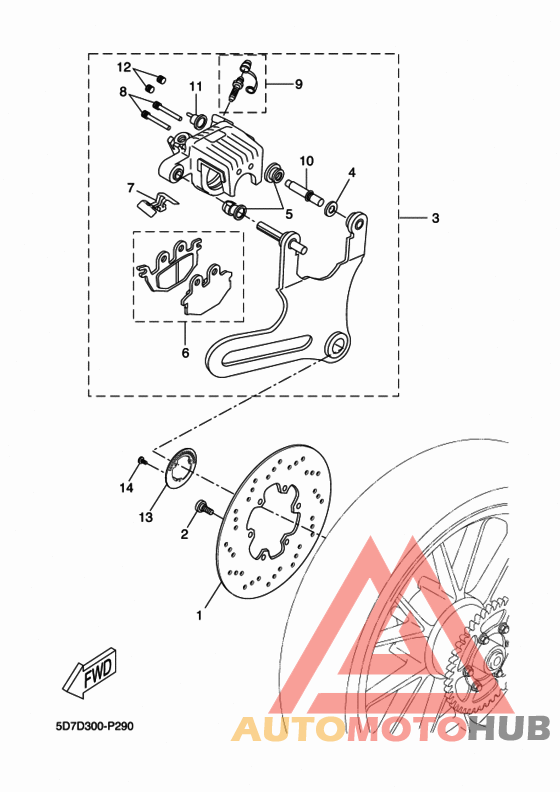 12
11
9
8
10
4
7
5
3
6
14
13
2
1
FWD
5D7D300-P290
AUTOMOTOHUB