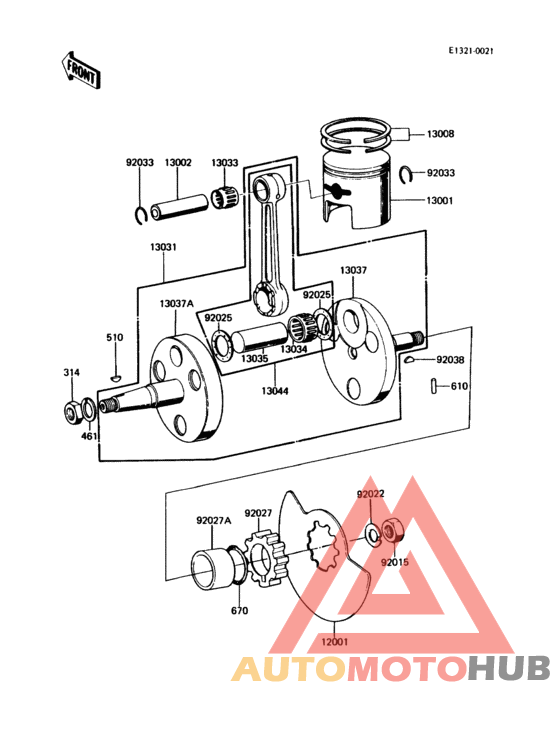 FRONT

E1321-0021

13008
92033
13002
13033
92033
13001
13031
13037
13037A
92025
92025
510
13035
13034
92038
314
13044
610
461
92022
92027A
92027
92015
670
12001

AUTOMOTOHUB