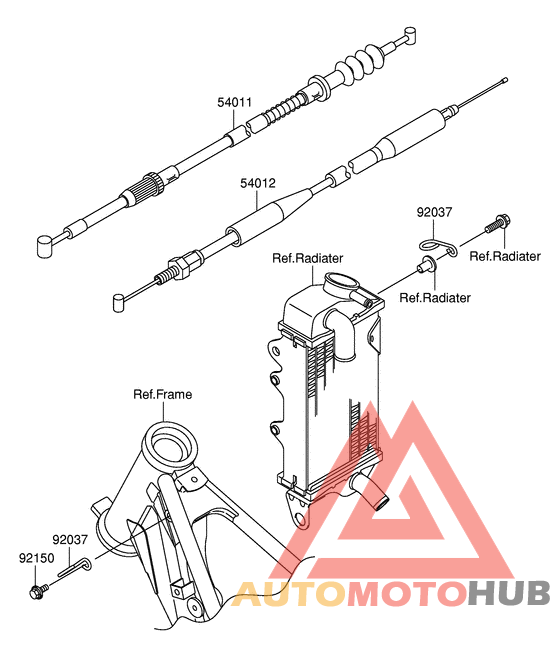 54011

54012

92037

Ref.Radiater

Ref.Radiater

Ref.Radiater

Ref.Frame

92037

92150

AUTOMOTOHUB