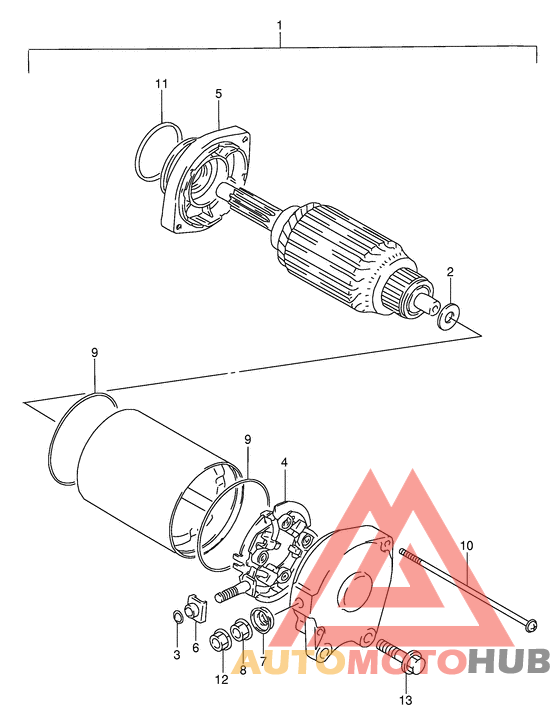 1
11
5
2
9
9
4
10
3
6
12
8
7
13
AUTOMOTOHUB