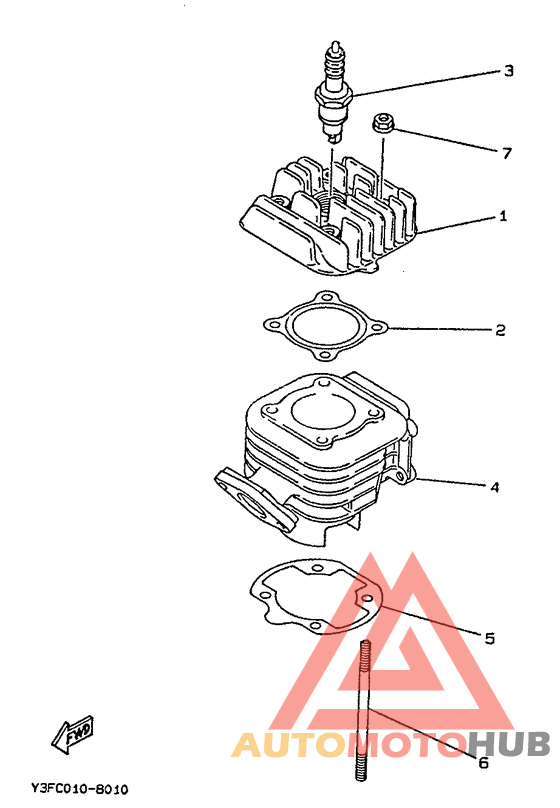 3
7
1
2
4
5
6
FWD
AUTOMOTOHUB
Y3FC010-8010