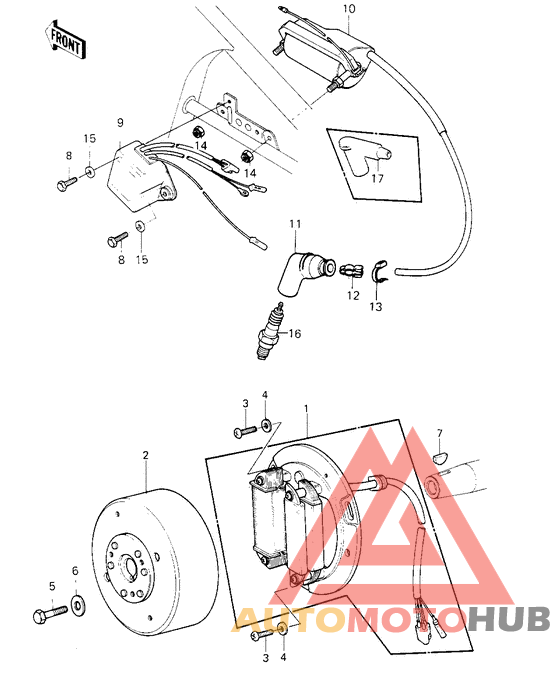 FRONT

10

9

15

8

14

14

17

8

15

11

12

13

16

3

4

1

7

2

6

5

3

4

AUTOMOTOHUB