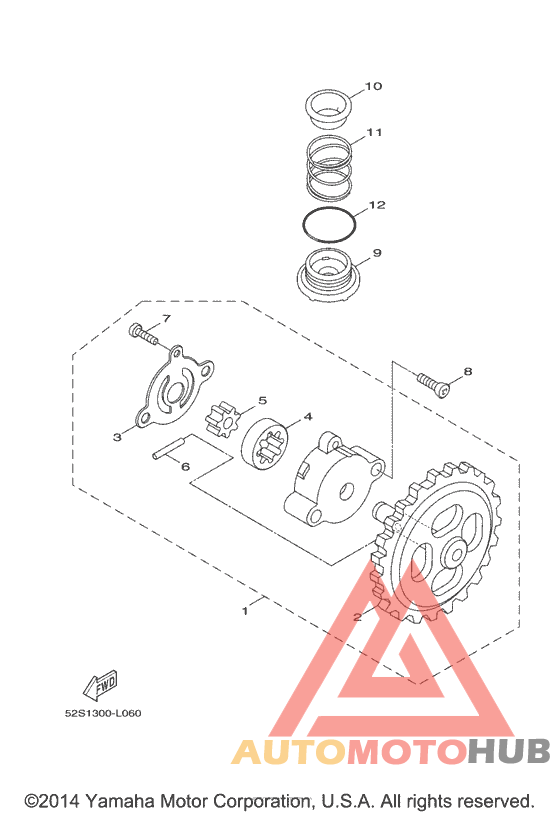 10
11
12
9
7
8
5
4
3
6
1
2
FWD
52S1300-L060
AUTOMOTOHUB
©2014 Yamaha Motor Corporation, U.S.A. All rights reserved.