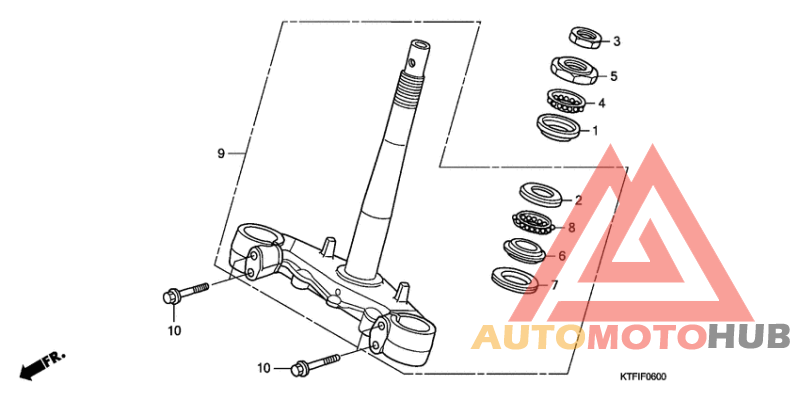 3
5
4
1
9
2
8
6
7
10
10
FR.
AUTOMOTOHUB
KTFIF0600