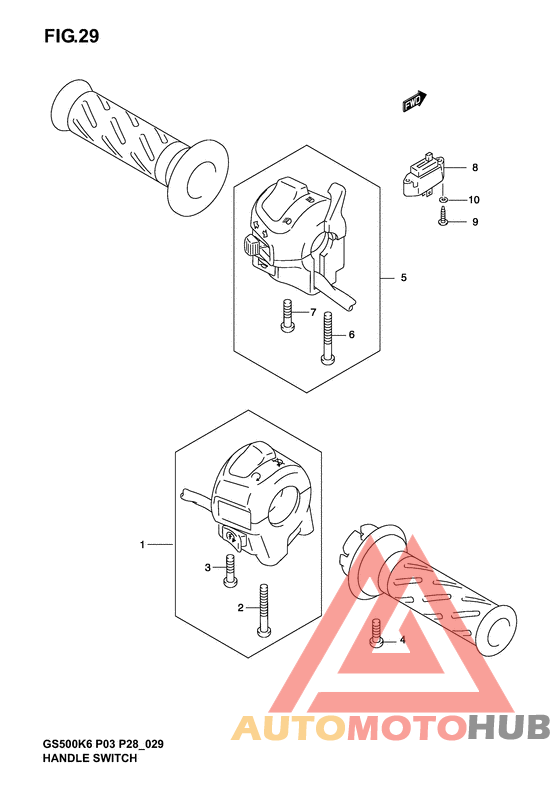 FIG.29

FWD

8

10

9

5

7

6

1

3

2

4

AUTOMOTOHUB

GS500K6 P03 P28_029
HANDLE SWITCH