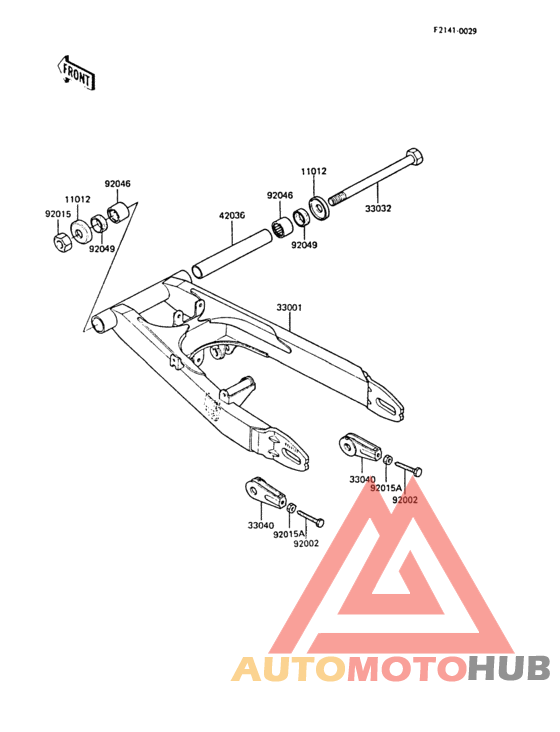 F2141-0029

FRONT

92046
11012
92015
92049
42036
92046
11012
92049
33032
33001
33040
92015A
92002
33040
92015A
92002

AUTOMOTOHUB