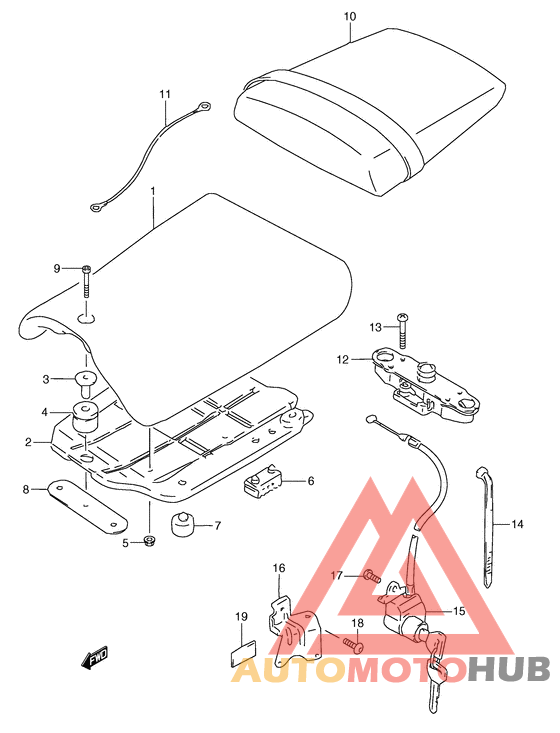 10
11
1
9
13
12
3
4
2
6
8
7
5
14
16
17
15
19
18
FWD
AUTOMOTOHUB