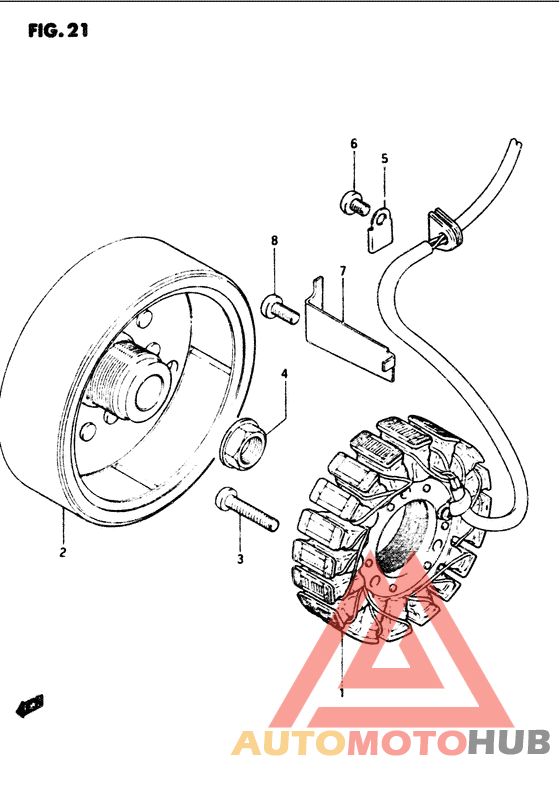 FIG. 21

6
5
8
7
4
2
3
1

AUTOMOTOHUB