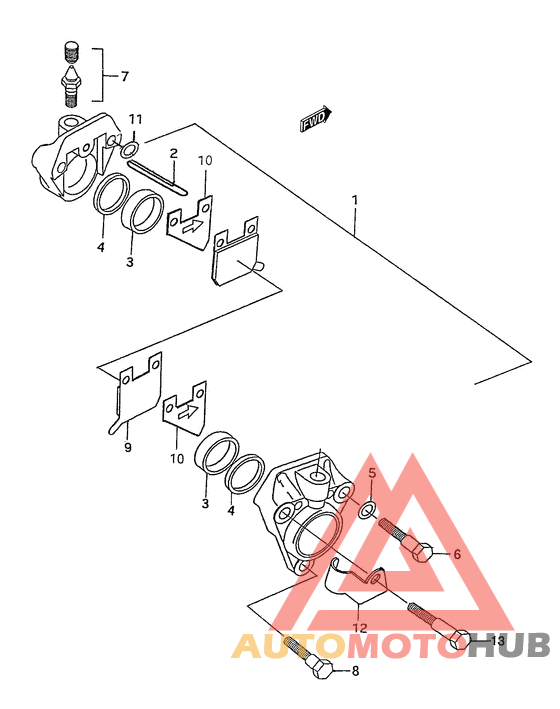 7
11
FWD
2
10
1
4
3
9
10
3
4
5
6
12
13
8
AUTOMOTOHUB