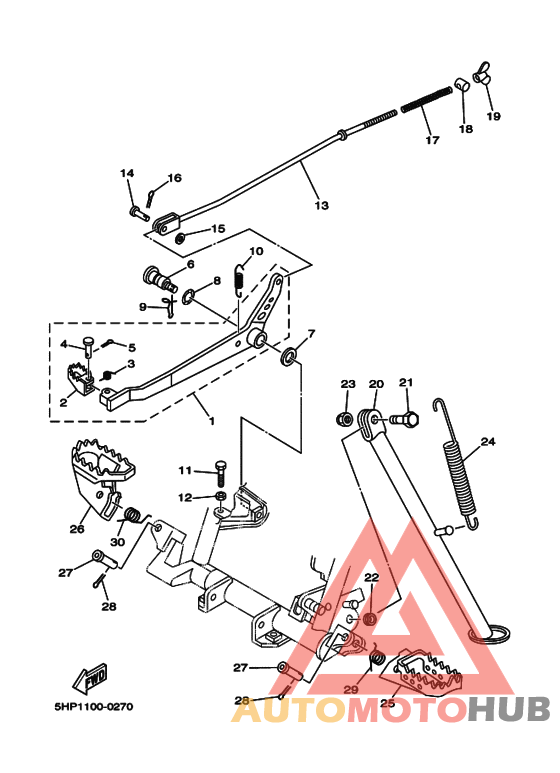 19
18
17
14
16
13
15
10
6
8
9
7
4
5
3
2
1
23
20
21
24
11
12
26
30
27
28
22
27
29
28
25
FWD
5HP1100-0270
AUTOMOTOHUB