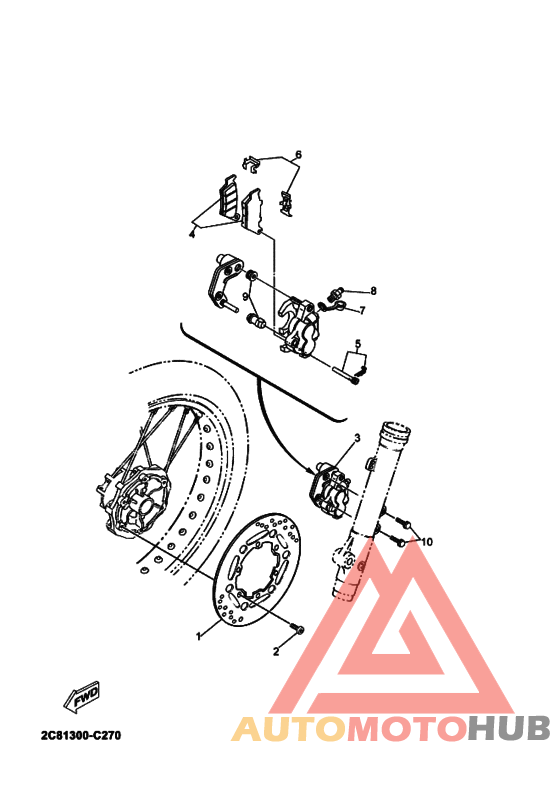 6
4
8
9
7
5
3
10
1
2
FWD
2C81300-C270
AUTOMOTOHUB