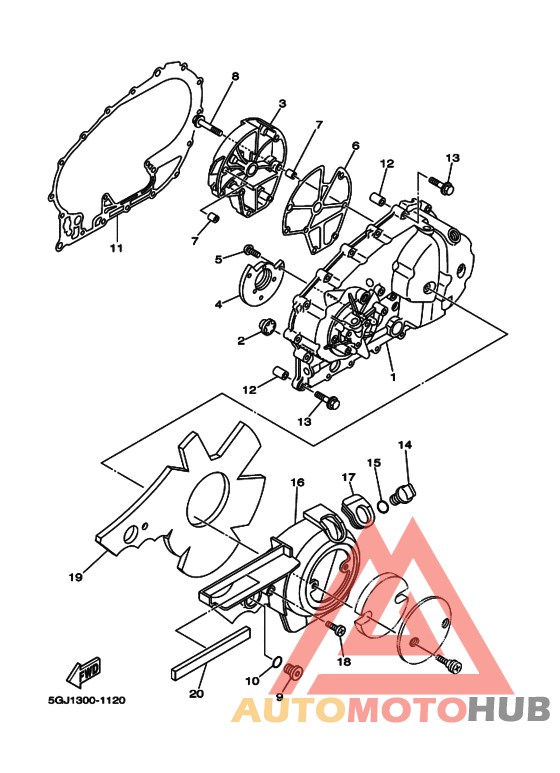 8
3
7
6
12
13
11
7
5
4
2
1
12
13
14
15
17
16
19
18
10
9
20
FWD
5GJ1300-1120
AUTOMOTOHUB