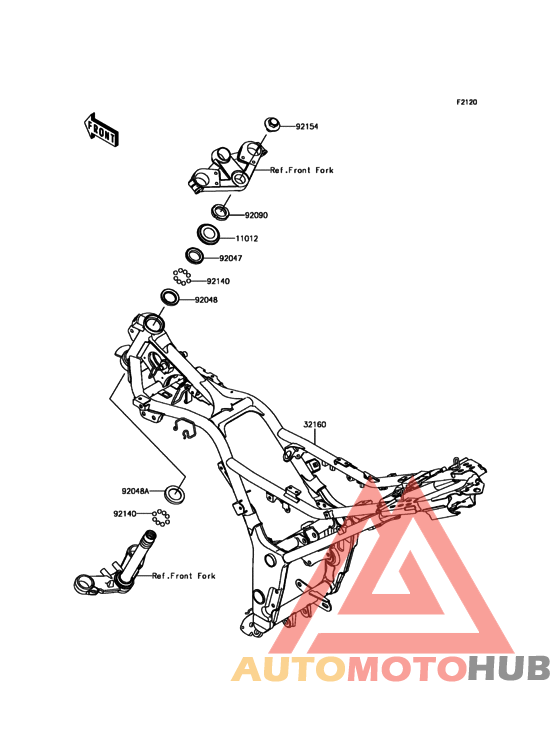 F2120

FRONT

92154

Ref.Front Fork

92090

11012

92047

92140

92048

32160

92048A

92140

Ref.Front Fork

AUTOMOTOHUB