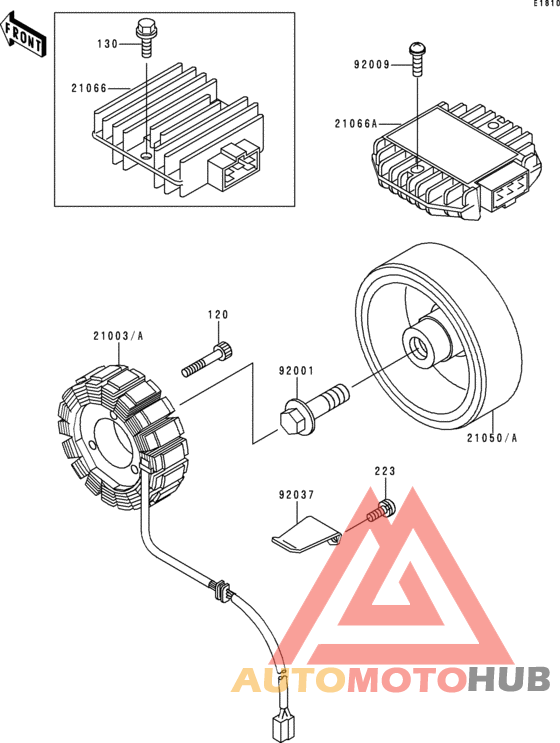 E1810

FRONT

130

21066

92009

21066A

120

21003/A

92001

21050/A

223

92037

AUTOMOTOHUB