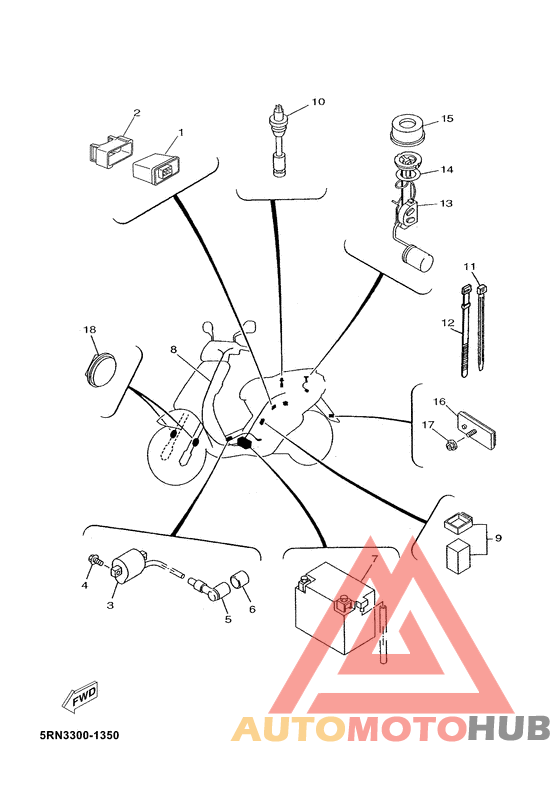 2
1
10
15
14
13
11
12
18
8
16
17
9
4
3
5
6
7
FWD
5RN3300-1350
AUTOMOTOHUB