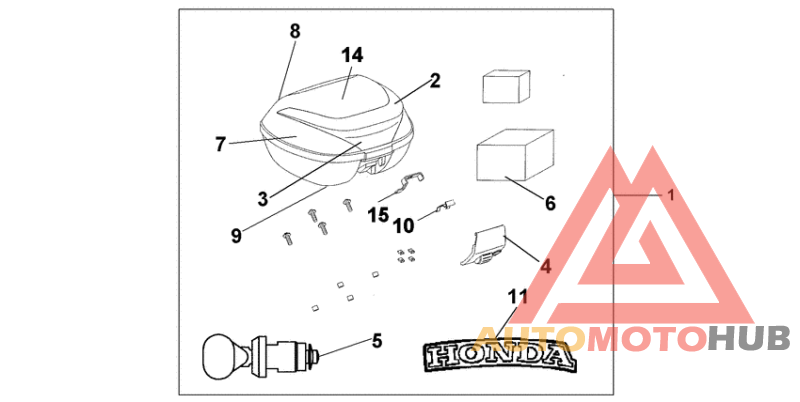 8
14
2
7
3
9
15
10
6
1
4
11
5
HONDA
AUTOMOTOHUB